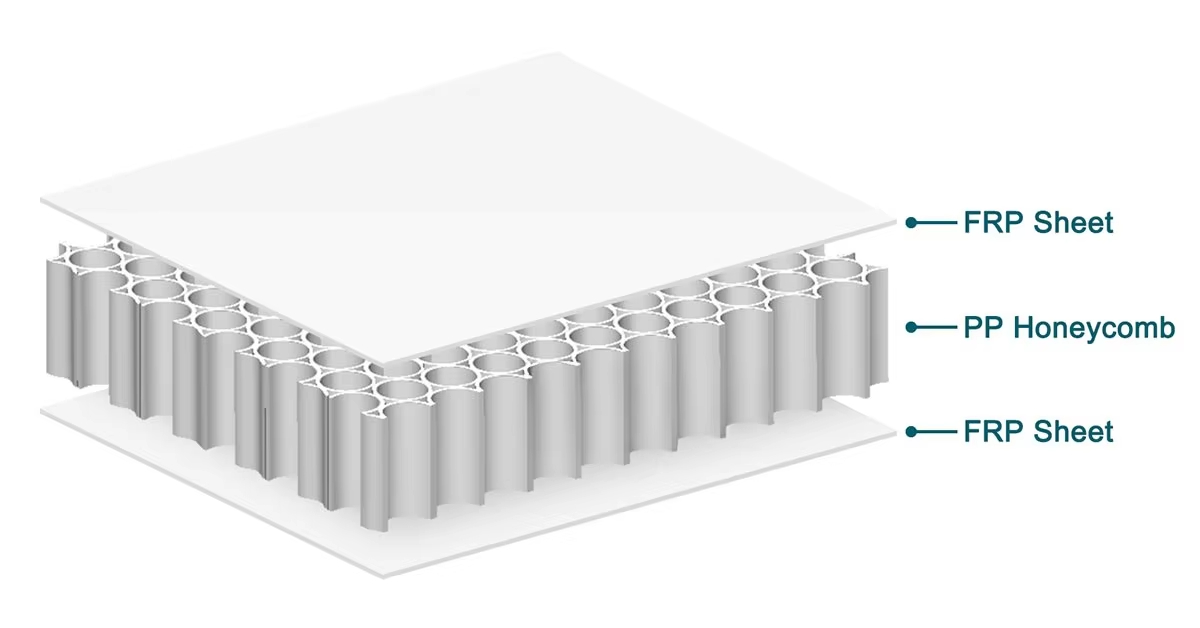 FRP Sheet
PP Honeycomb
FRP Sheet