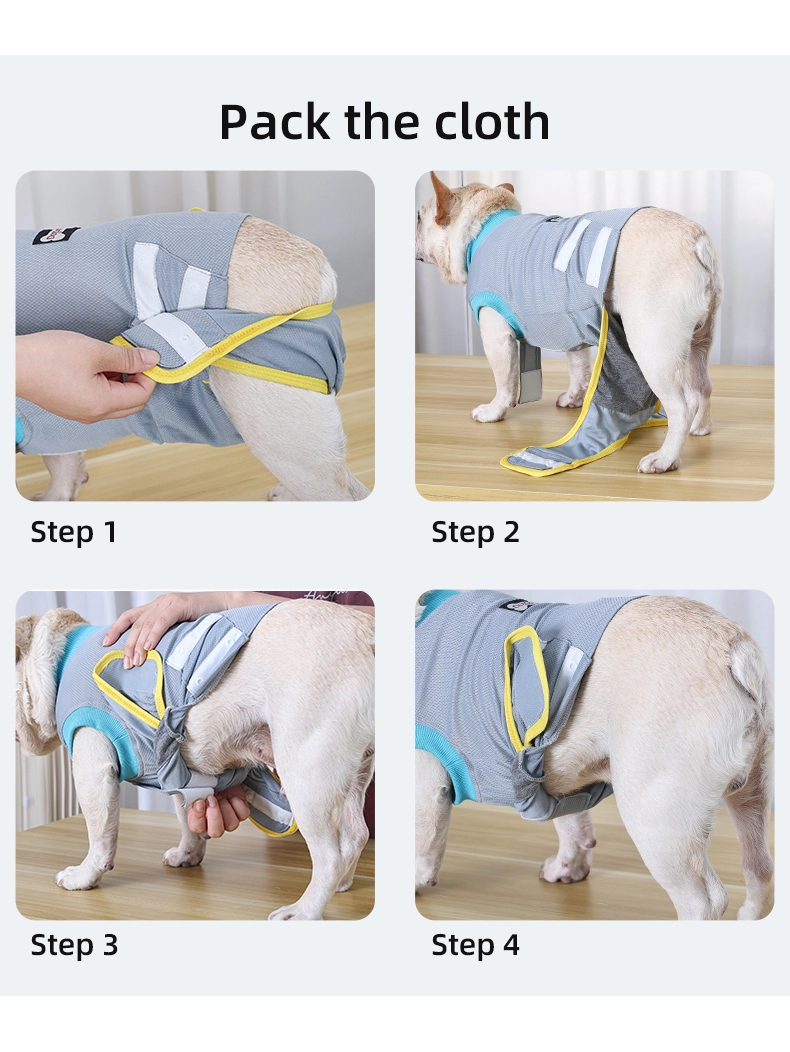 Pack the cloth

Step 1

Step 2

Step 3

Step 4