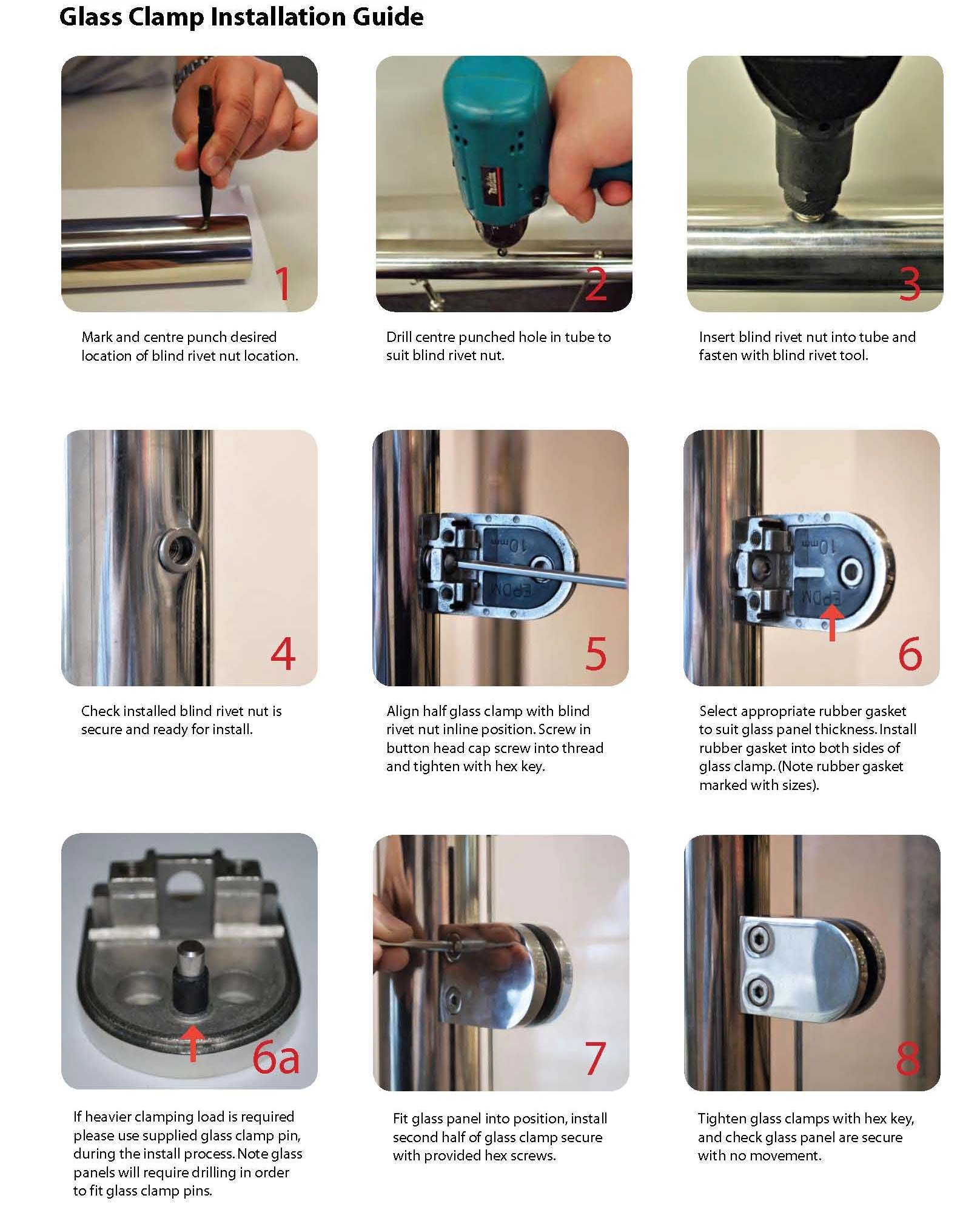 Glass Clamp Installation Guide

1

Mark and centre punch desired location of blind rivet nut location.

2

Drill centre punched hole in tube to suit blind rivet nut.

3

Insert blind rivet nut into tube and fasten with blind rivet tool.

4

Check installed blind rivet nut is secure and ready for install.

10mm
EPDM
5

Align half glass clamp with blind rivet nut inline position. Screw in button head cap screw into thread and tighten with hex key.

10mm
EPDM
6

Select appropriate rubber gasket to suit glass panel thickness. Install rubber gasket into both sides of glass clamp. (Note rubber gasket marked with sizes).

6a

If heavier clamping load is required please use supplied glass clamp pin, during the install process. Note glass panels will require drilling in order to fit glass clamp pins.

7

Fit glass panel into position, install second half of glass clamp secure with provided hex screws.

8

Tighten glass clamps with hex key, and check glass panel are secure with no movement.