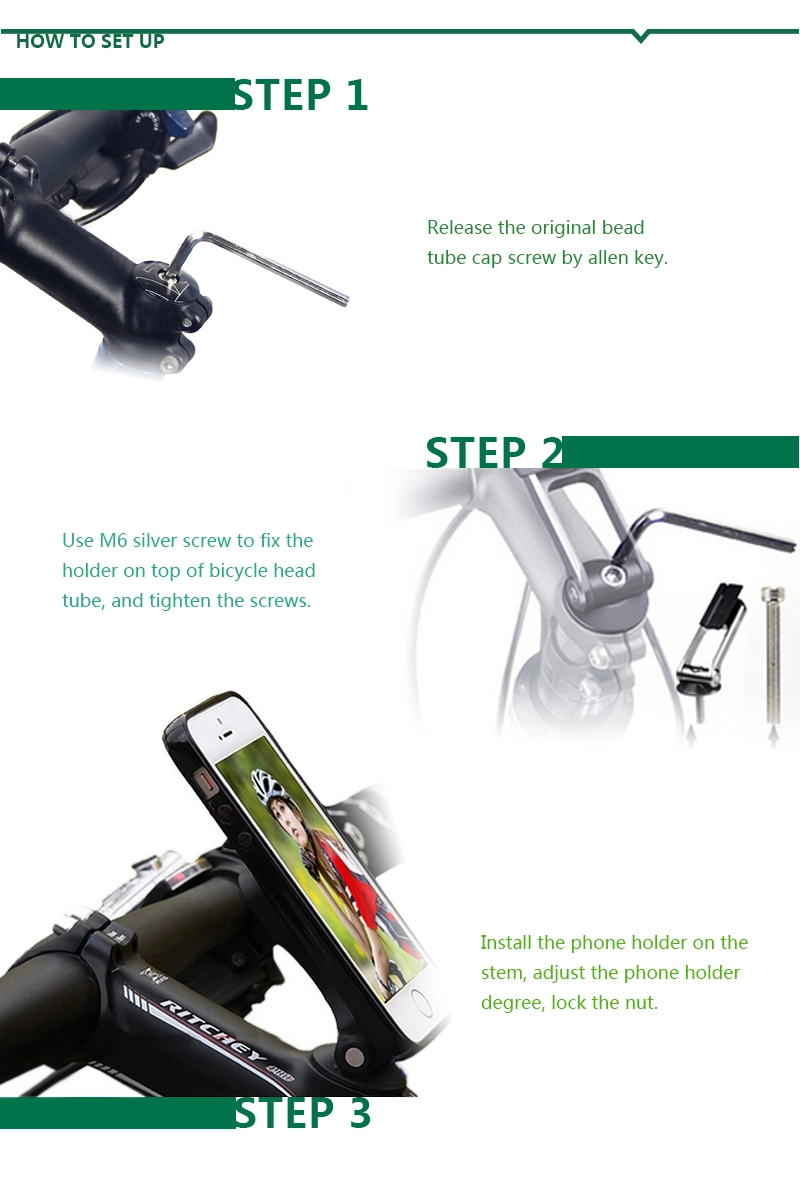 HOW TO SET UP

STEP 1

Release the original bead tube cap screw by allen key.

STEP 2

Use M6 silver screw to fix the holder on top of bicycle head tube, and tighten the screws.

RITCHEY

Install the phone holder on the stem, adjust the phone holder degree, lock the nut.

STEP 3