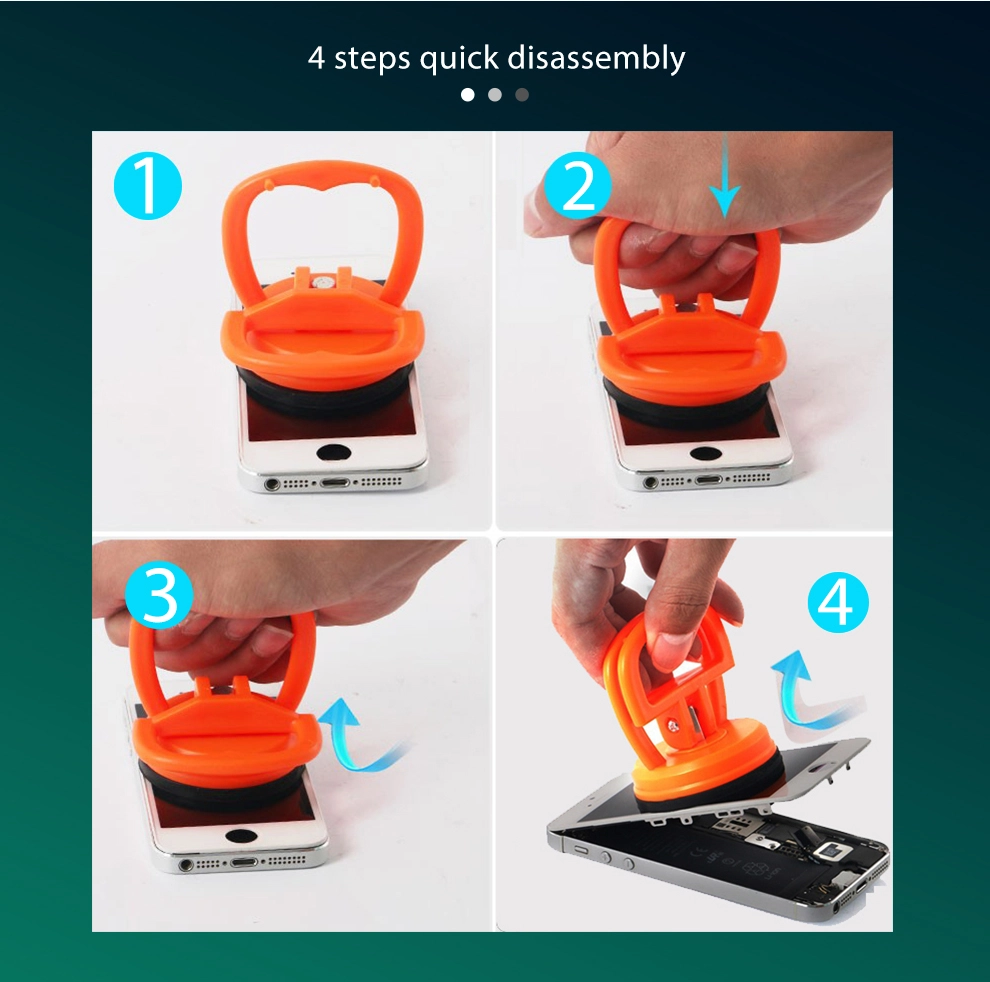 4 steps quick disassembly

1

2

3

4