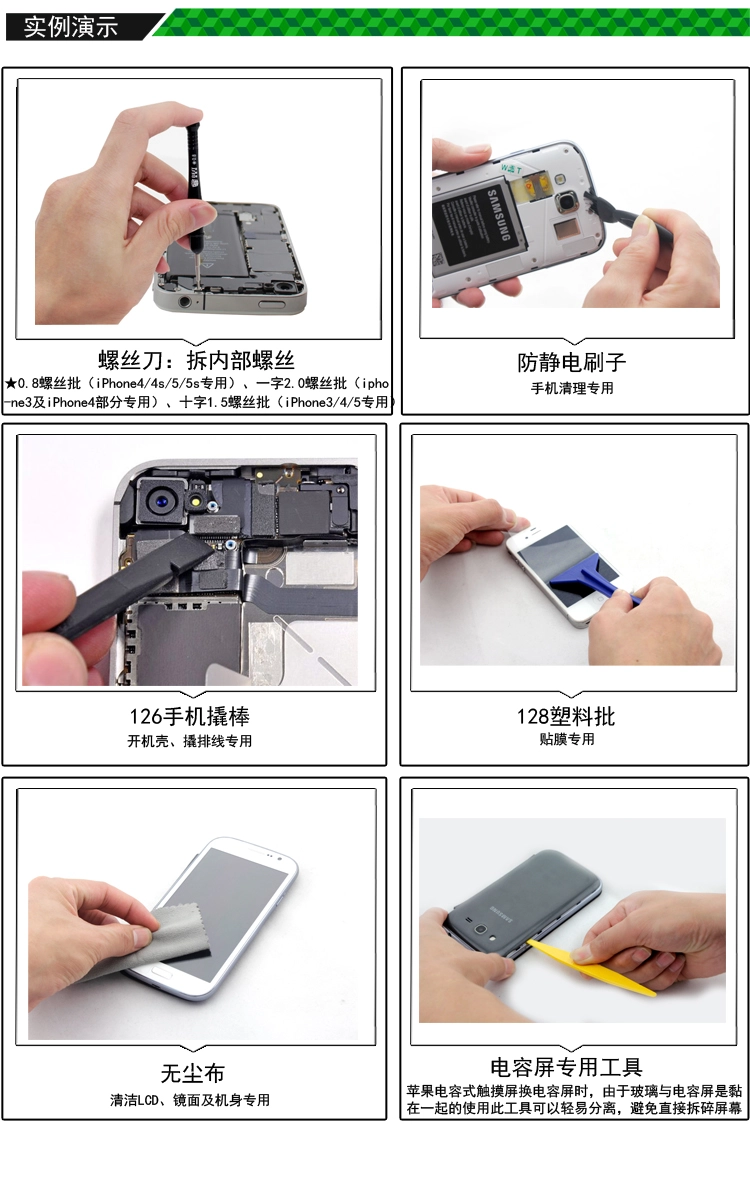 实例演示

螺丝刀：拆内部螺丝
★0.8螺丝批（iPhone4/4s/5/5s专用）、一字2.0螺丝批（iphone3及iPhone4部分专用）、十字1.5螺丝批（iPhone3/4/5专用）

SAMSUNG

防静电刷子
手机清理专用

126手机撬棒
开机壳、撬排线专用

128塑料批
贴膜专用

无尘布
清洁LCD、镜面及机身专用

SAMSUNG

电容屏专用工具
苹果电容式触摸屏换电容屏时，由于玻璃与电容屏是黏在一起的使用此工具可以轻易分离，避免直接拆碎屏幕